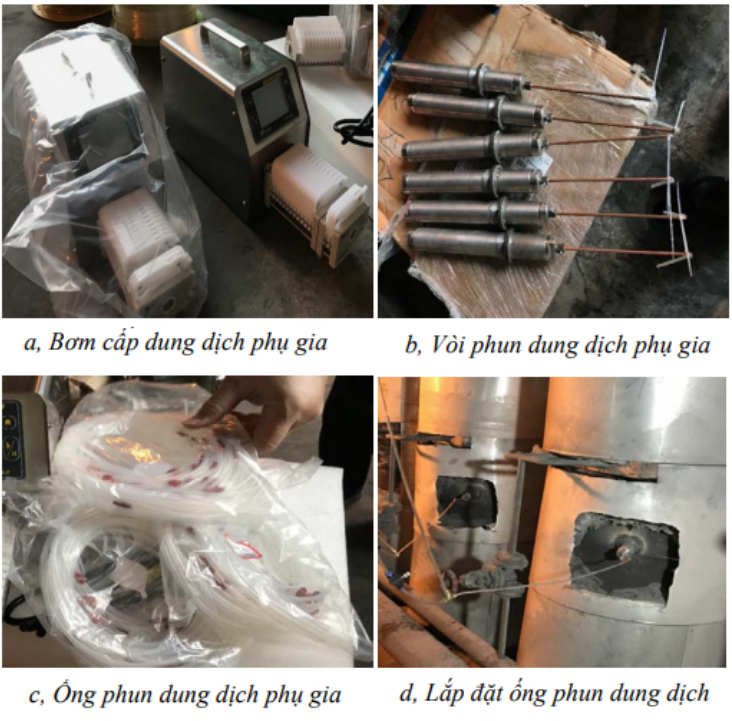 a, Bơm cấp dung dịch phụ gia

b, Vòi phun dung dịch phụ gia

c, Ống phun dung dịch phụ gia

d, Lắp đặt ống phun dung dịch